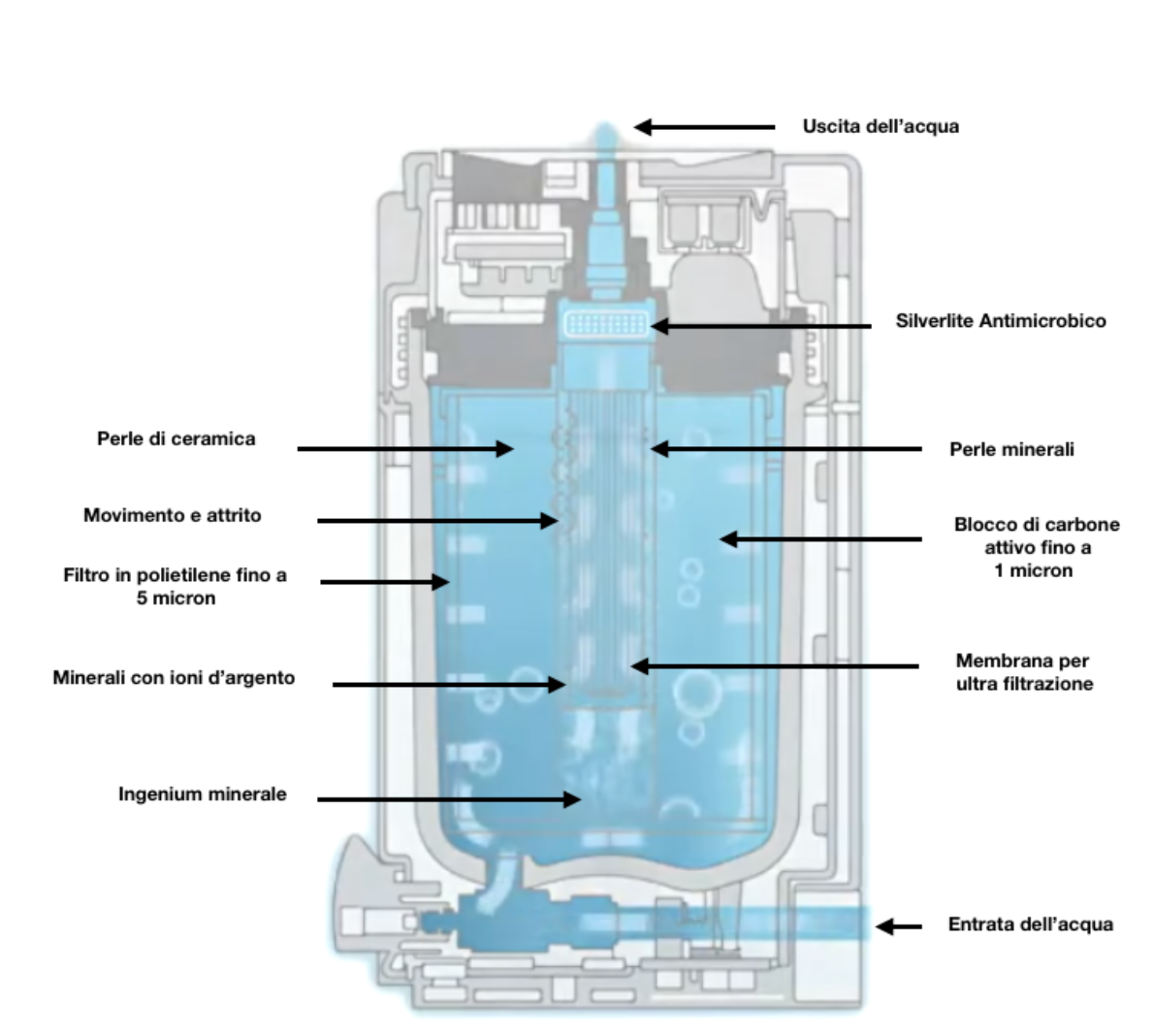 Uscita dell'acqua

Silverlite Antimicrobico

Perle di ceramica

Perle minerali

Movimento e attrito

Blocco di carbone attivo fino a 1 micron

Filtro in polietilene fino a 5 micron

Minerali con ioni d'argento

Membrana per ultra filtrazione

Ingenium minerale

Entrata dell'acqua